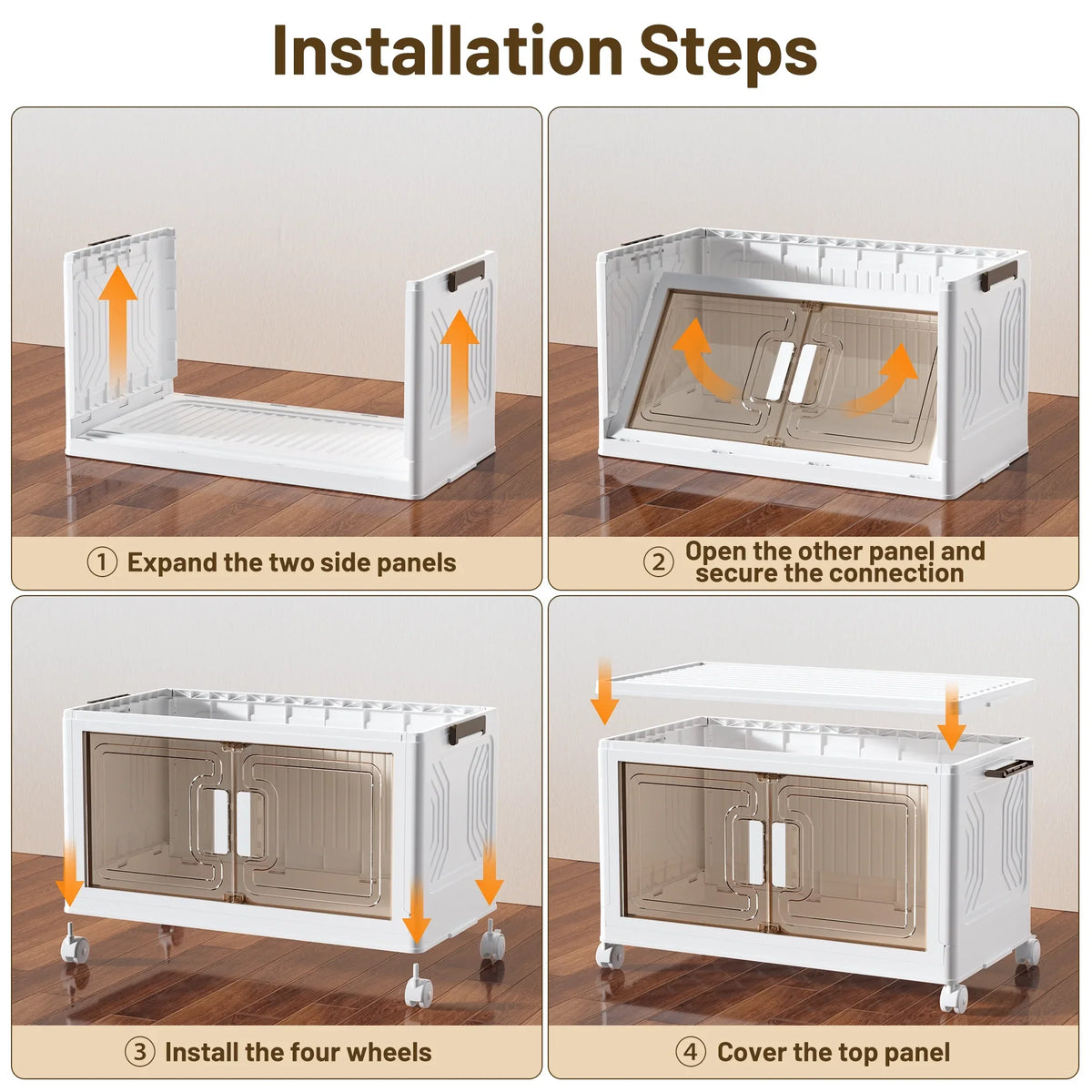 Installation Steps

① Expand the two side panels

② Open the other panel and secure the connection

③ Install the four wheels

④ Cover the top panel